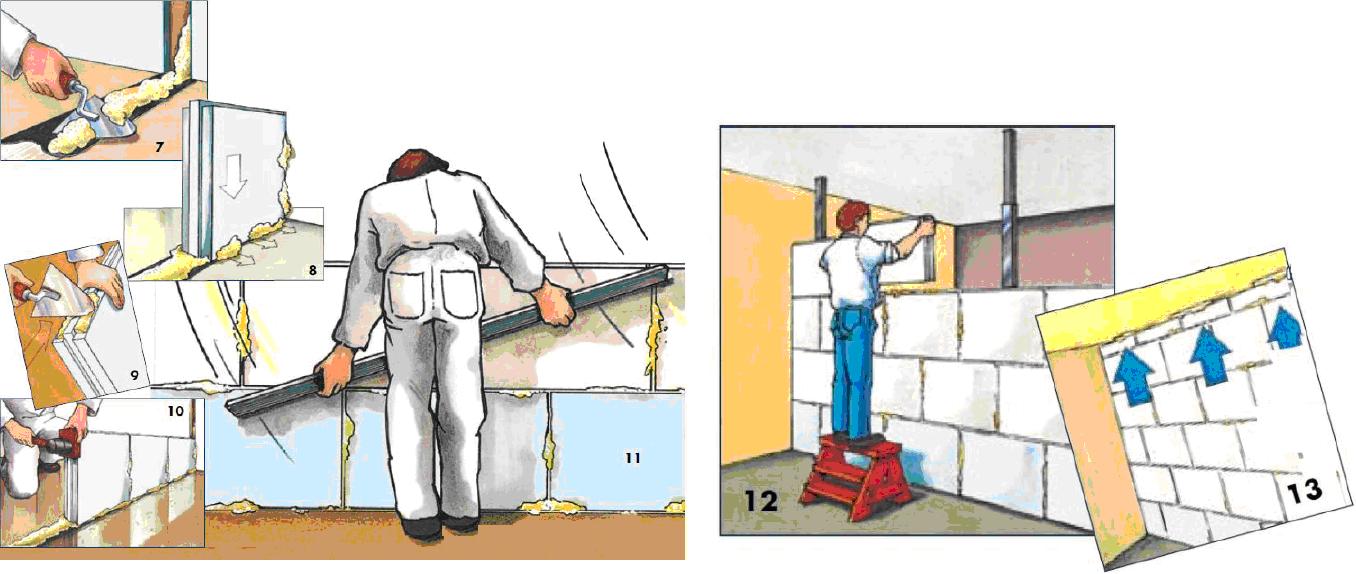 7
8
9
10
11
12
13